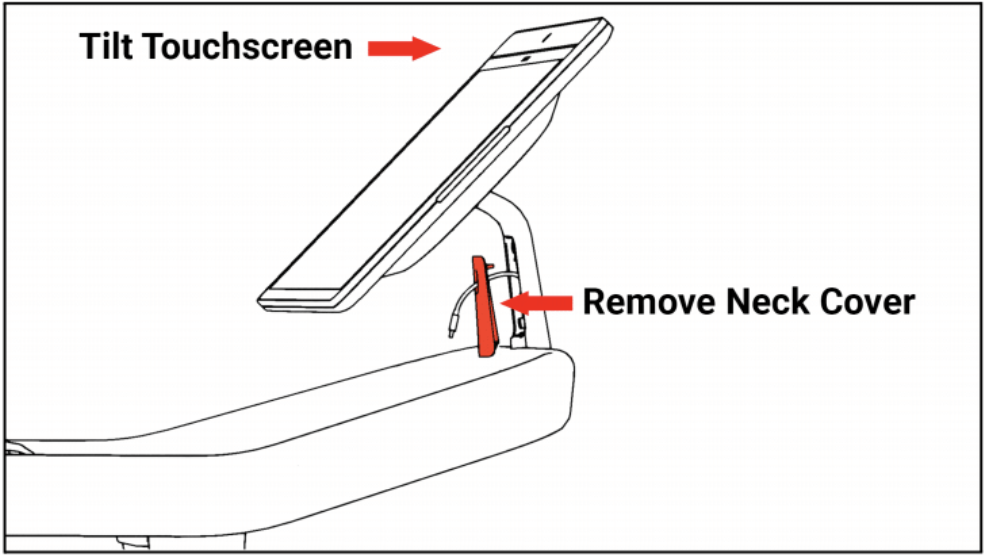 Tilt Touchscreen

Remove Neck Cover