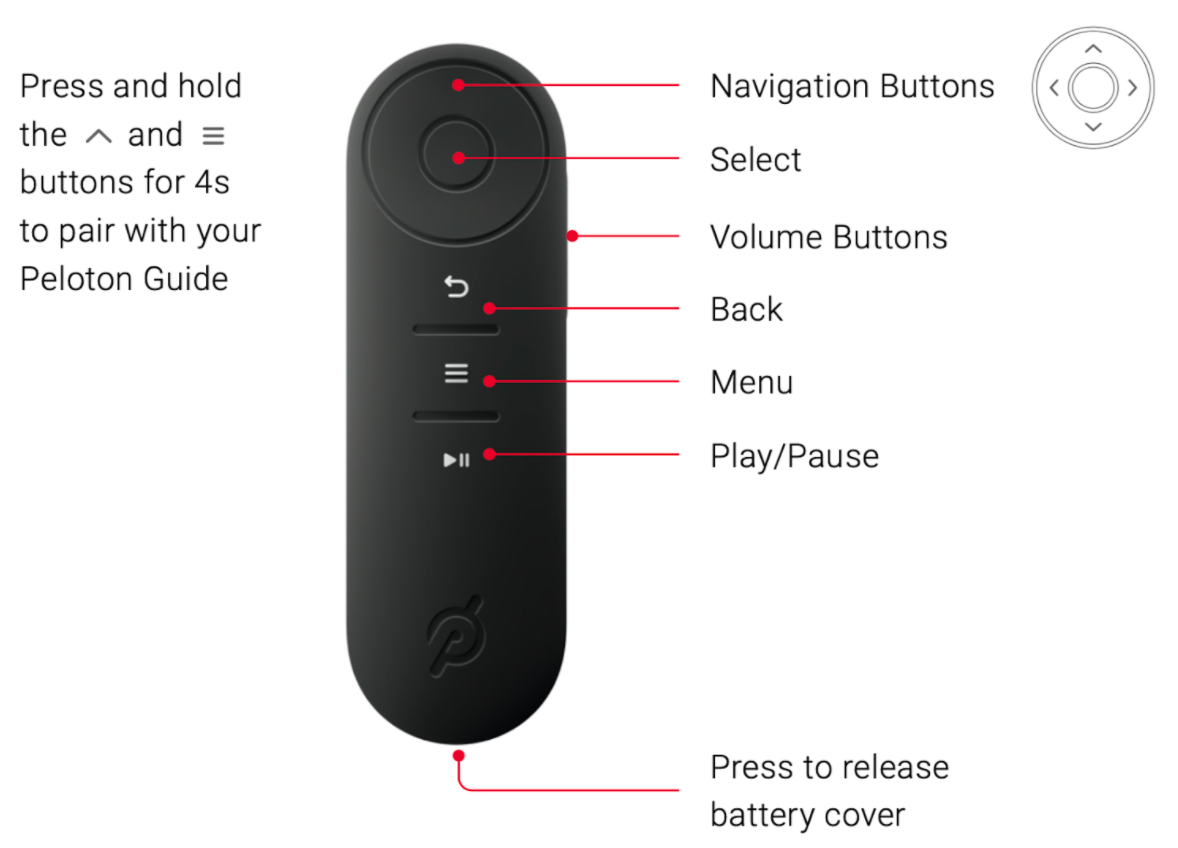 Press and hold the ^ and ≡ buttons for 4s to pair with your Peloton Guide

Navigation Buttons

Select

Volume Buttons

Back

Menu

Play/Pause

Press to release battery cover